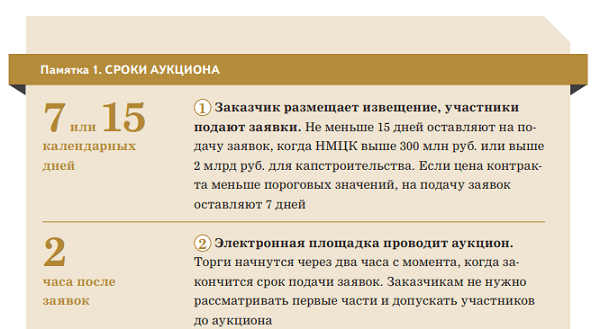 Памятка 1. СРОКИ АУКЦИОНА

7 или 15
календарных
дней

① Заказчик размещает извещение, участники подают заявки. Не меньше 15 дней оставляют на подачу заявок, когда НМЦК выше 300 млн руб. или выше 2 млрд руб. для капстроительства. Если цена контракта меньше пороговых значений, на подачу заявок оставляют 7 дней

2
часа после
заявок

② Электронная площадка проводит аукцион. Торги начнутся через два часа с момента, когда закончится срок подачи заявок. Заказчикам не нужно рассматривать первые части и допускать участников до аукциона